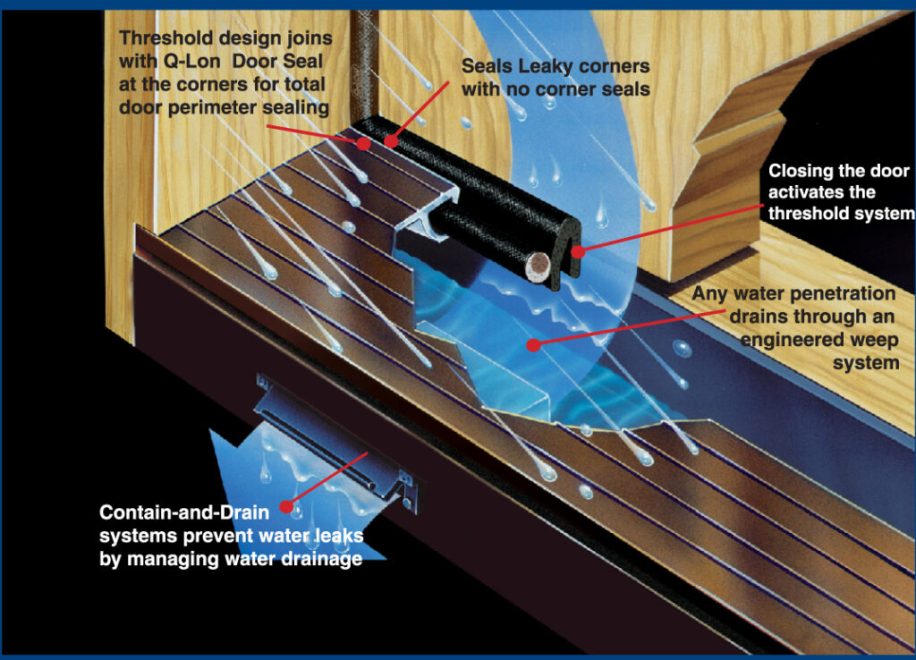 Threshold design joins with Q-Lon Door Seal at the corners for total door perimeter sealing

Seals Leaky corners with no corner seals

Closing the door activates the threshold system

Any water penetration drains through an engineered weep system

Contain-and-Drain systems prevent water leaks by managing water drainage