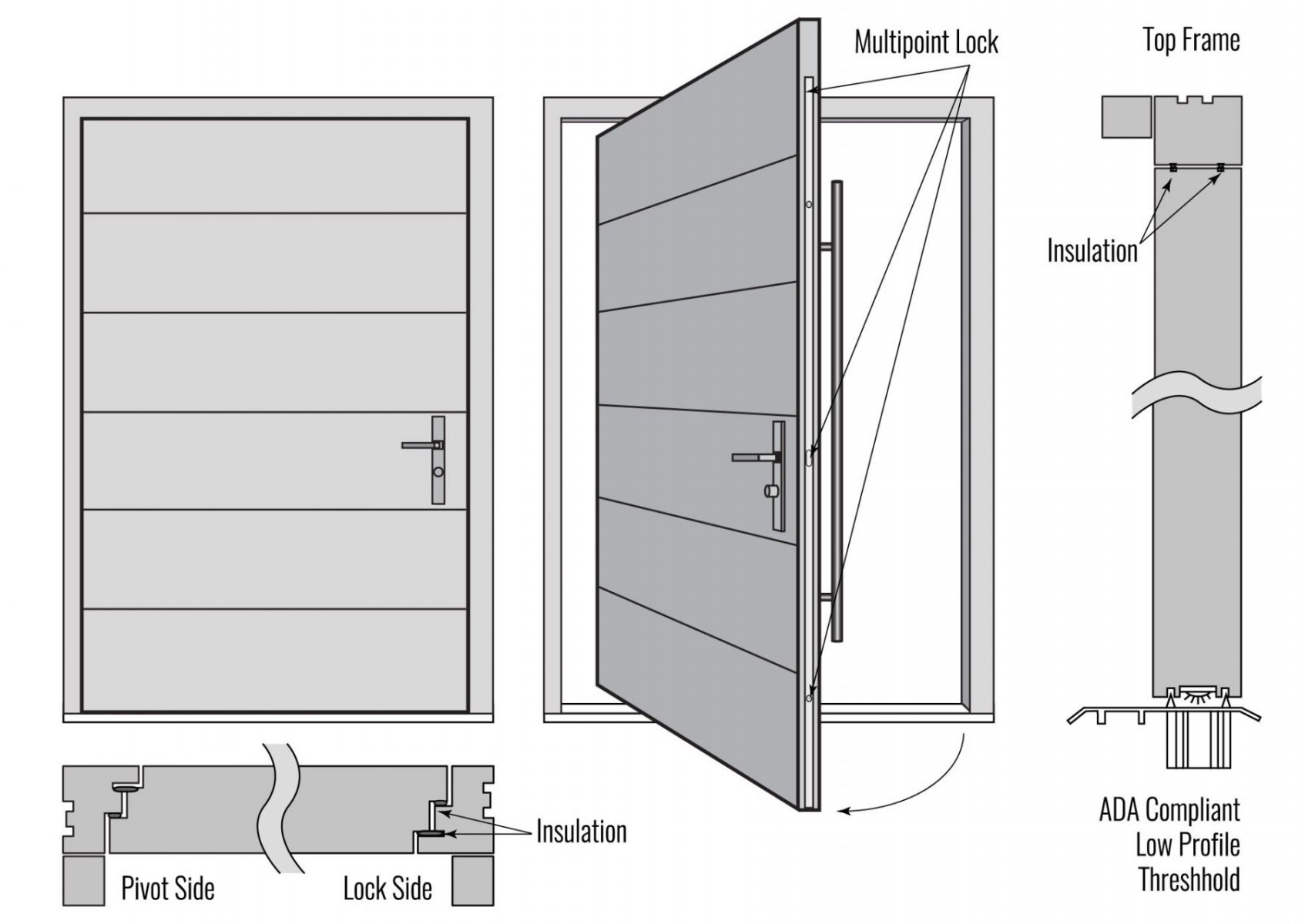 Multipoint Lock

Top Frame

Insulation

Insulation

Pivot Side

Lock Side

ADA Compliant Low Profile Threshhold